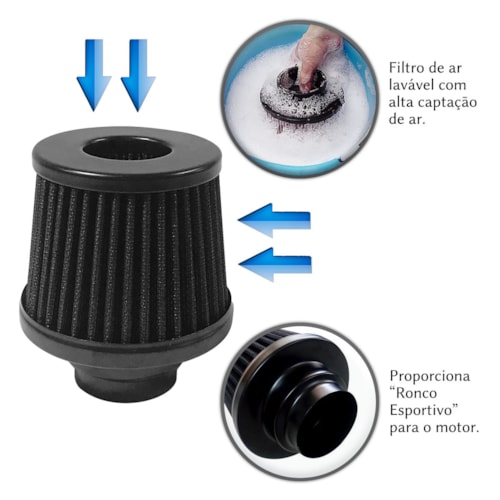 Filtro de ar lavável com alta captação de ar.

Proporciona “Ronco Esportivo” para o motor.