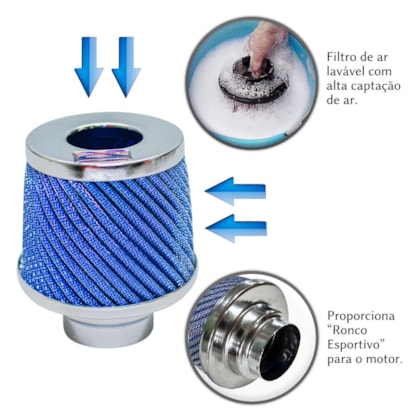 Filtro de ar lavável com alta captação de ar.

Proporciona "Ronco Esportivo" para o motor.