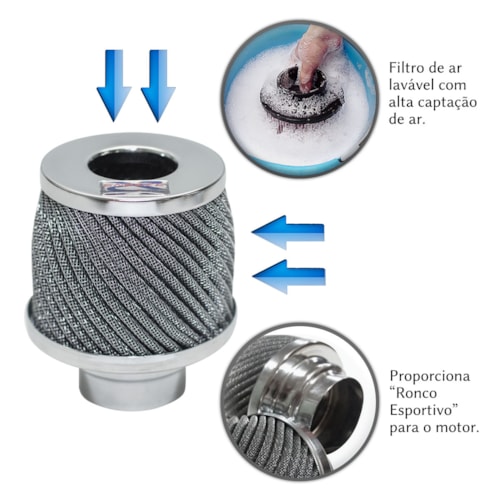 Filtro de ar lavável com alta captação de ar.

Proporciona “Ronco Esportivo” para o motor.