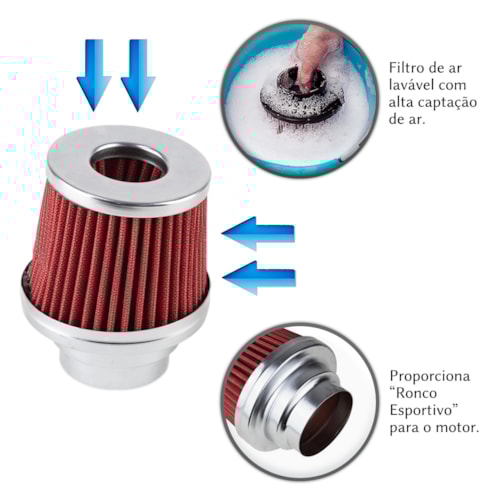 Filtro de ar lavável com alta captação de ar.

Proporciona “Ronco Esportivo” para o motor.