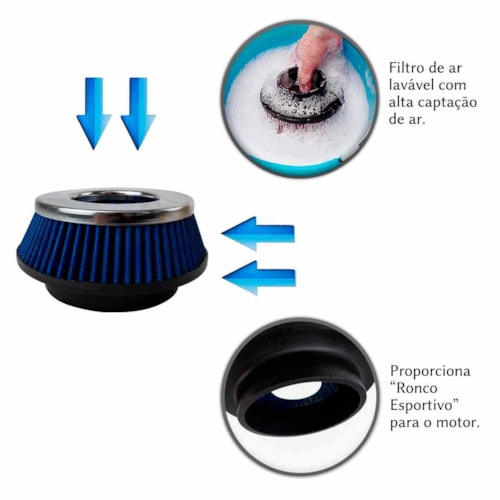 Filtro de ar lavável com alta captação de ar.

Proporciona “Ronco Esportivo” para o motor.