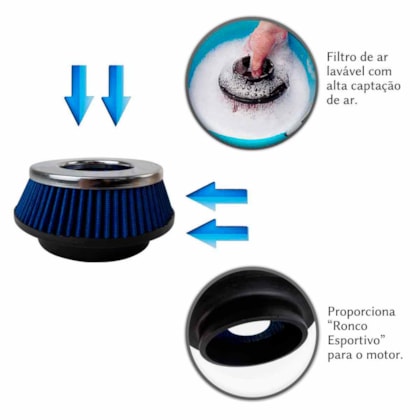 Filtro de ar lavável com alta captação de ar.

Proporciona "Ronco Esportivo" para o motor.