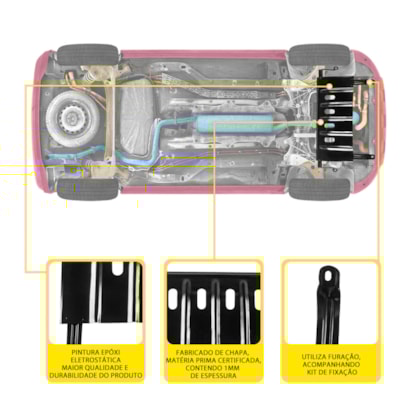 PINTURA EPÓXI ELETROSTÁTICA MAIOR QUALIDADE E DURABILIDADE DO PRODUTO

FABRICADO DE CHAPA, MATÉRIA PRIMA CERTIFICADA, CONTENDO 1MM DE ESPESSURA

UTILIZA FURAÇÃO, ACOMPANHANDO KIT DE FIXAÇÃO