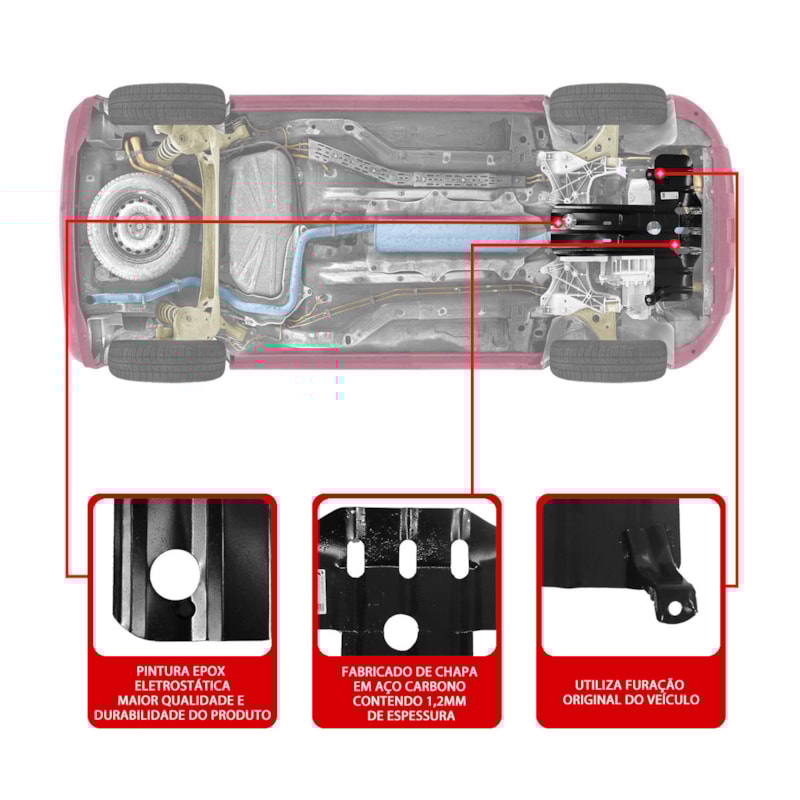 PINTURA EPOX ELETROSTÁTICA MAIOR QUALIDADE E DURABILIDADE DO PRODUTO

FABRICADO DE CHAPA EM AÇO CARBONO CONTENDO 1,2MM DE ESPESSURA

UTILIZA FURAÇÃO ORIGINAL DO VEÍCULO