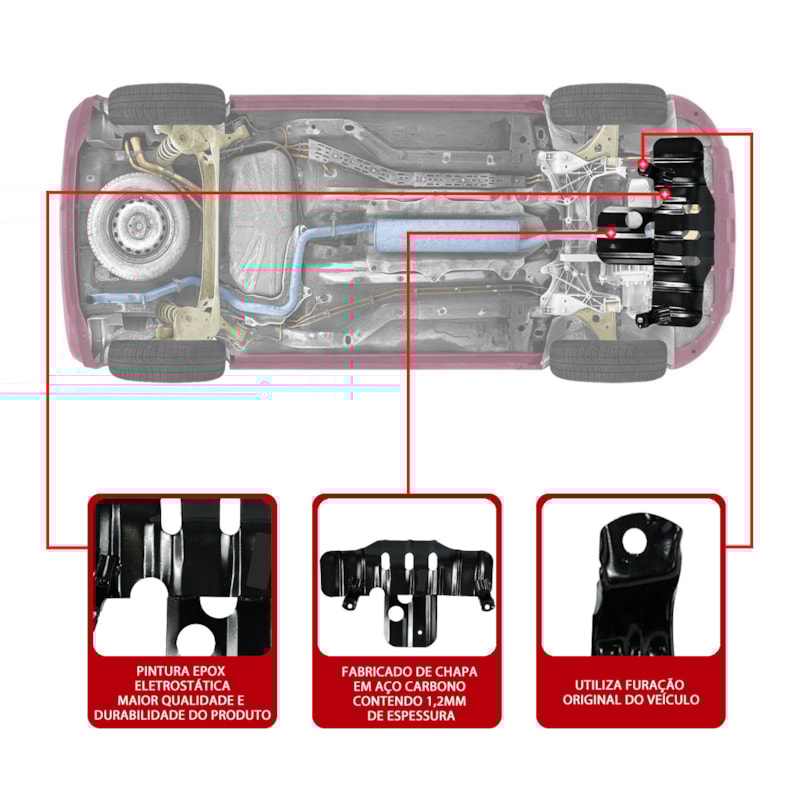 PINTURA EPOX ELETROSTÁTICA MAIOR QUALIDADE E DURABILIDADE DO PRODUTO

FABRICADO DE CHAPA EM AÇO CARBONO CONTENDO 1,2MM DE ESPESSURA

UTILIZA FURAÇÃO ORIGINAL DO VEÍCULO