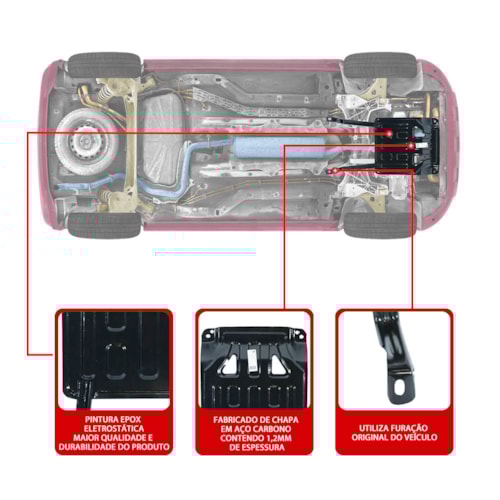 PINTURA EPOX ELETROSTÁTICA MAIOR QUALIDADE E DURABILIDADE DO PRODUTO

FABRICADO DE CHAPA EM AÇO CARBONO CONTENDO 1,2MM DE ESPESSURA

UTILIZA FURAÇÃO ORIGINAL DO VEÍCULO