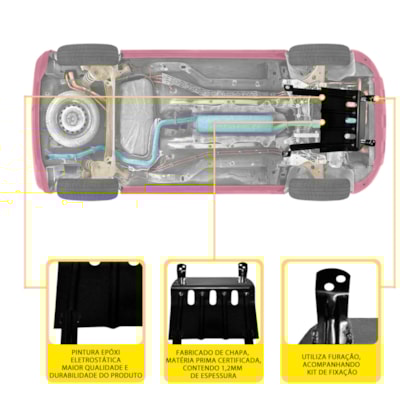 PINTURA EPÓXI ELETROSTÁTICA MAIOR QUALIDADE E DURABILIDADE DO PRODUTO

FABRICADO DE CHAPA, MATÉRIA PRIMA CERTIFICADA, CONTENDO 1,2MM DE ESPESSURA

UTILIZA FURAÇÃO, ACOMPANHANDO KIT DE FIXAÇÃO