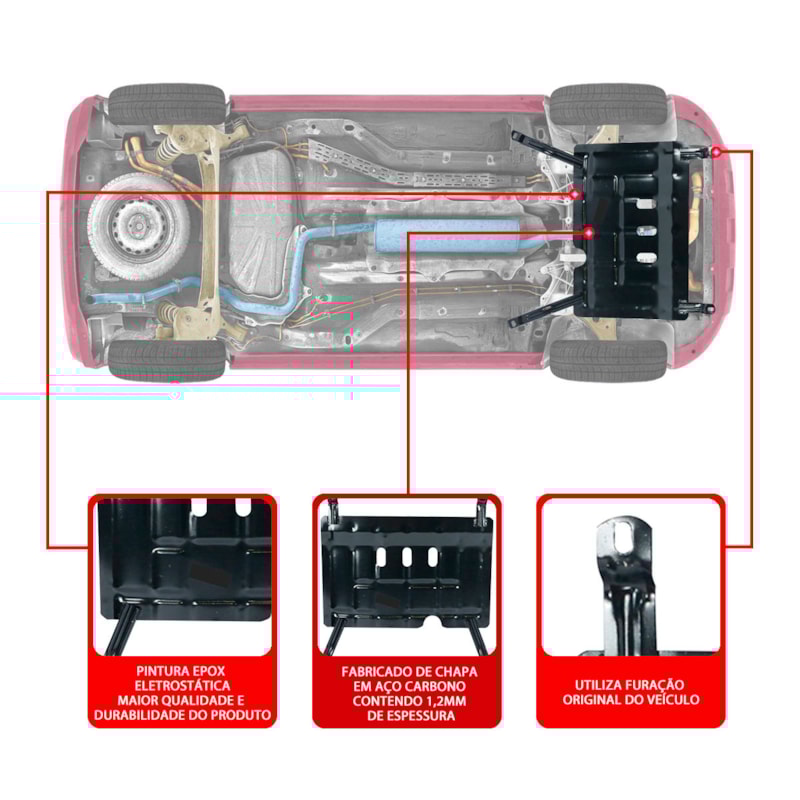 PINTURA EPOX ELETROSTÁTICA MAIOR QUALIDADE E DURABILIDADE DO PRODUTO

FABRICADO DE CHAPA EM AÇO CARBONO CONTENDO 1,2MM DE ESPESSURA

UTILIZA FURAÇÃO ORIGINAL DO VEÍCULO