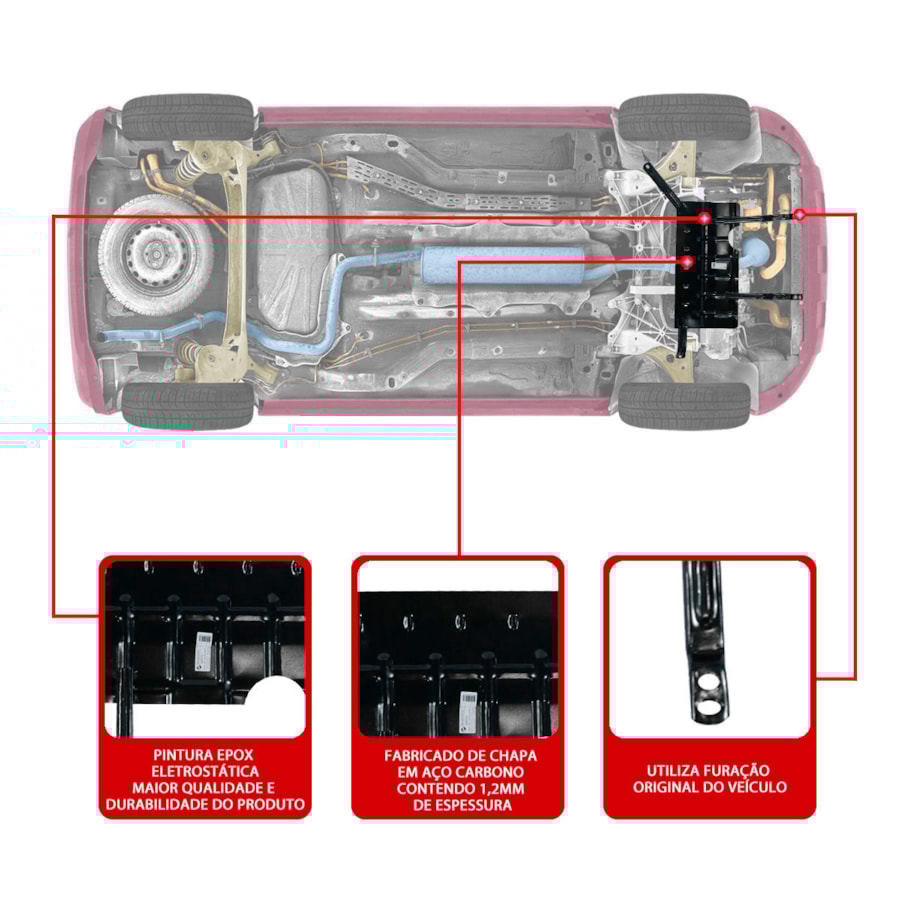 PINTURA EPOX ELETROSTÁTICA MAIOR QUALIDADE E DURABILIDADE DO PRODUTO

FABRICADO DE CHAPA EM AÇO CARBONO CONTENDO 1,2MM DE ESPESSURA

UTILIZA FURAÇÃO ORIGINAL DO VEÍCULO