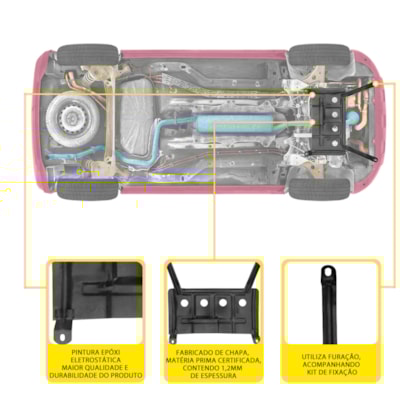 PINTURA EPÓXI ELETROSTÁTICA MAIOR QUALIDADE E DURABILIDADE DO PRODUTO

FABRICADO DE CHAPA, MATÉRIA PRIMA CERTIFICADA, CONTENDO 1,2MM DE ESPESSURA

UTILIZA FURAÇÃO, ACOMPANHANDO KIT DE FIXAÇÃO