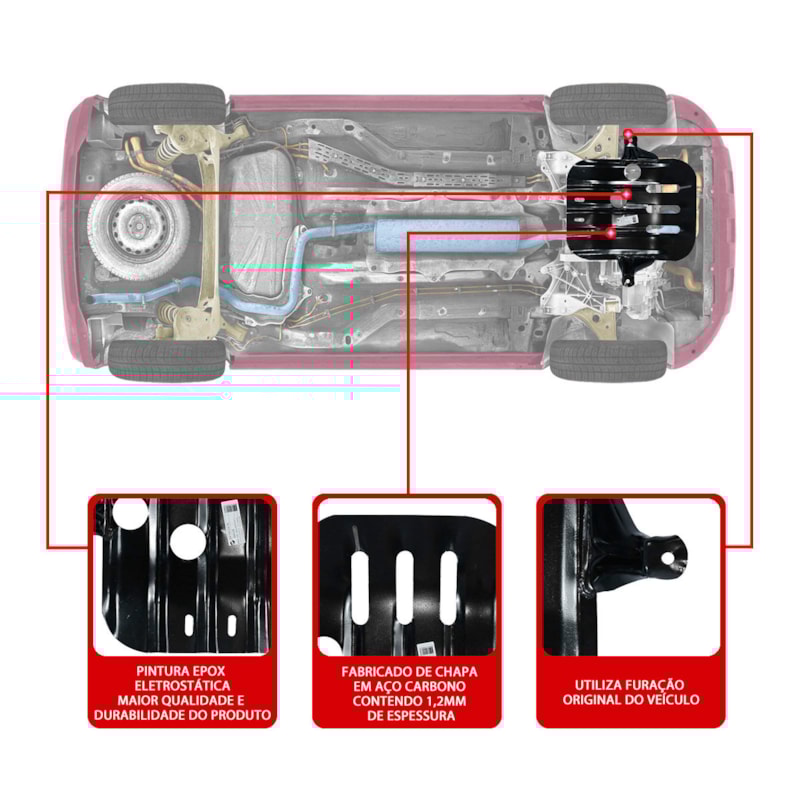 PINTURA EPOX ELETROSTÁTICA MAIOR QUALIDADE E DURABILIDADE DO PRODUTO

FABRICADO DE CHAPA EM AÇO CARBONO CONTENDO 1,2MM DE ESPESSURA

UTILIZA FURAÇÃO ORIGINAL DO VEÍCULO