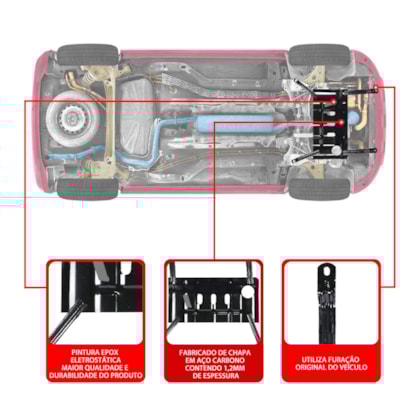 PINTURA EPOX ELETROSTÁTICA MAIOR QUALIDADE E DURABILIDADE DO PRODUTO

FABRICADO DE CHAPA EM AÇO CARBONO CONTENDO 1,2MM DE ESPESSURA

UTILIZA FURAÇÃO ORIGINAL DO VEÍCULO