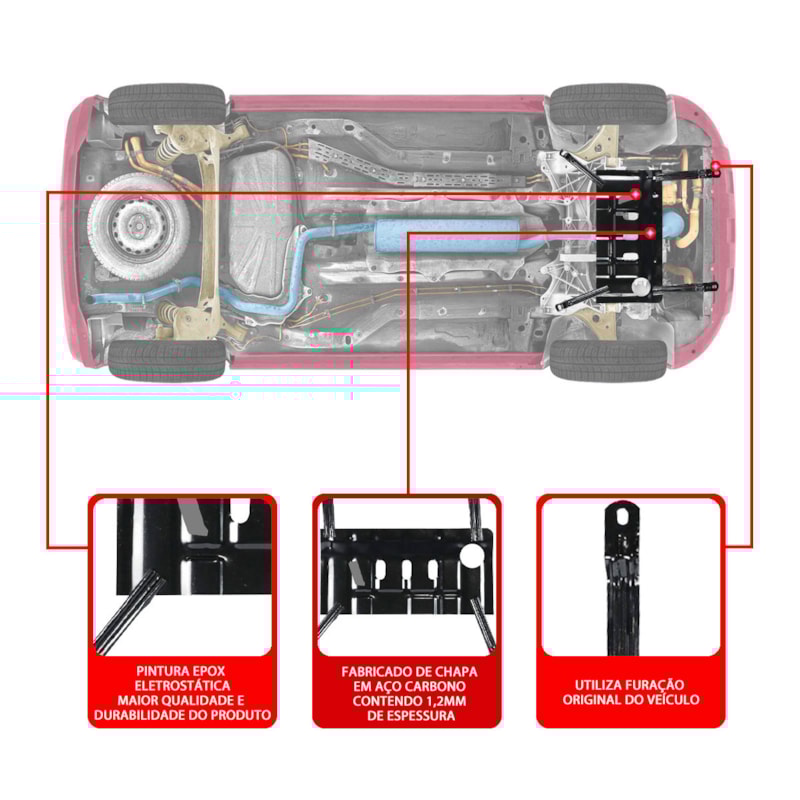 PINTURA EPOX ELETROSTÁTICA MAIOR QUALIDADE E DURABILIDADE DO PRODUTO

FABRICADO DE CHAPA EM AÇO CARBONO CONTENDO 1,2MM DE ESPESSURA

UTILIZA FURAÇÃO ORIGINAL DO VEÍCULO