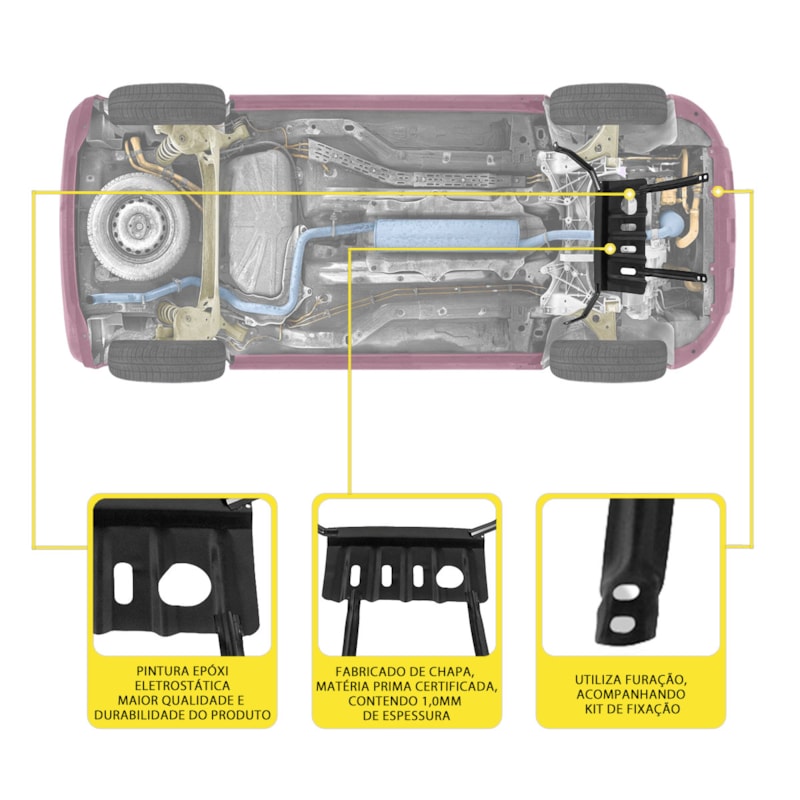 PINTURA EPÓXI ELETROSTÁTICA MAIOR QUALIDADE E DURABILIDADE DO PRODUTO

FABRICADO DE CHAPA, MATÉRIA PRIMA CERTIFICADA, CONTENDO 1,0MM DE ESPESSURA

UTILIZA FURAÇÃO, ACOMPANHANDO KIT DE FIXAÇÃO