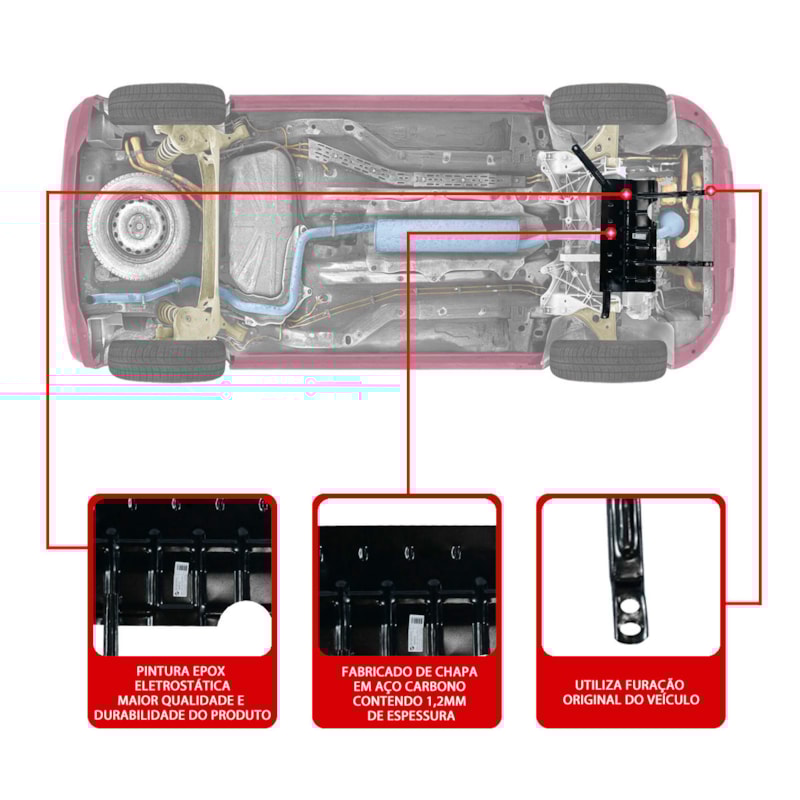 PINTURA EPOX ELETROSTÁTICA MAIOR QUALIDADE E DURABILIDADE DO PRODUTO

FABRICADO DE CHAPA EM AÇO CARBONO CONTENDO 1,2MM DE ESPESSURA

UTILIZA FURAÇÃO ORIGINAL DO VEÍCULO