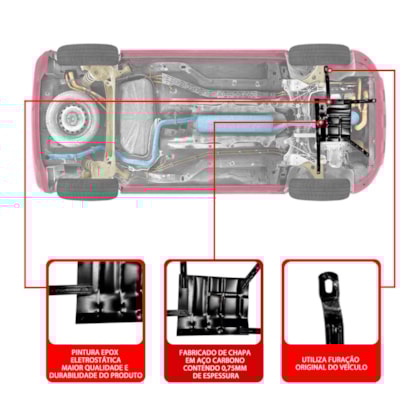 PINTURA EPOX ELETROSTÁTICA MAIOR QUALIDADE E DURABILIDADE DO PRODUTO

FABRICADO DE CHAPA EM AÇO CARBONO CONTENDO 0,75MM DE ESPESSURA

UTILIZA FURAÇÃO ORIGINAL DO VEÍCULO