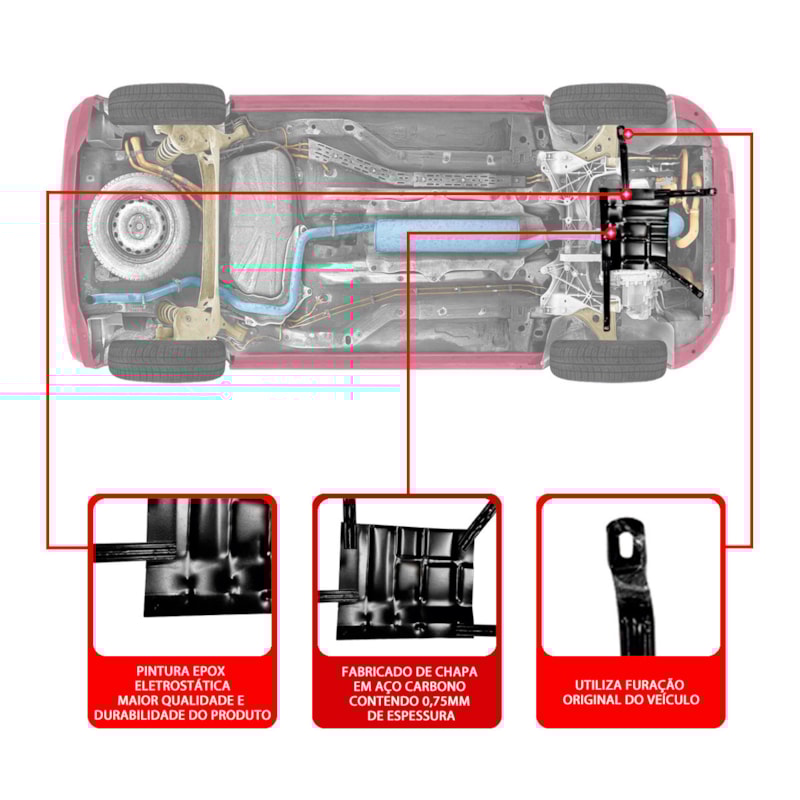 PINTURA EPOX ELETROSTÁTICA MAIOR QUALIDADE E DURABILIDADE DO PRODUTO

FABRICADO DE CHAPA EM AÇO CARBONO CONTENDO 0,75MM DE ESPESSURA

UTILIZA FURAÇÃO ORIGINAL DO VEÍCULO