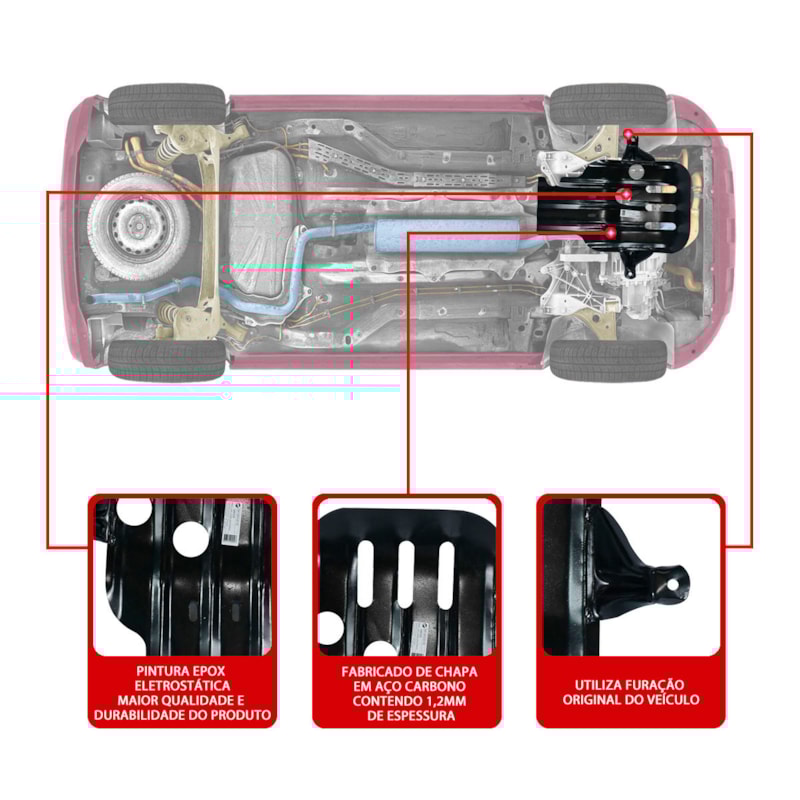 PINTURA EPOX ELETROSTÁTICA MAIOR QUALIDADE E DURABILIDADE DO PRODUTO

FABRICADO DE CHAPA EM AÇO CARBONO CONTENDO 1,2MM DE ESPESSURA

UTILIZA FURAÇÃO ORIGINAL DO VEÍCULO