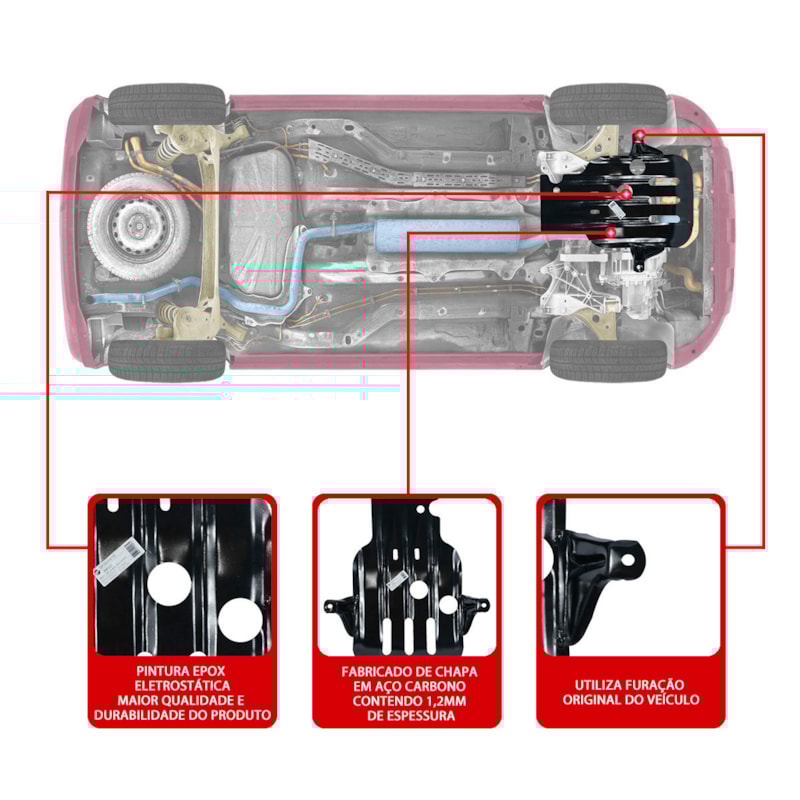 PINTURA EPOX ELETROSTÁTICA MAIOR QUALIDADE E DURABILIDADE DO PRODUTO

FABRICADO DE CHAPA EM AÇO CARBONO CONTENDO 1,2MM DE ESPESSURA

UTILIZA FURAÇÃO ORIGINAL DO VEÍCULO