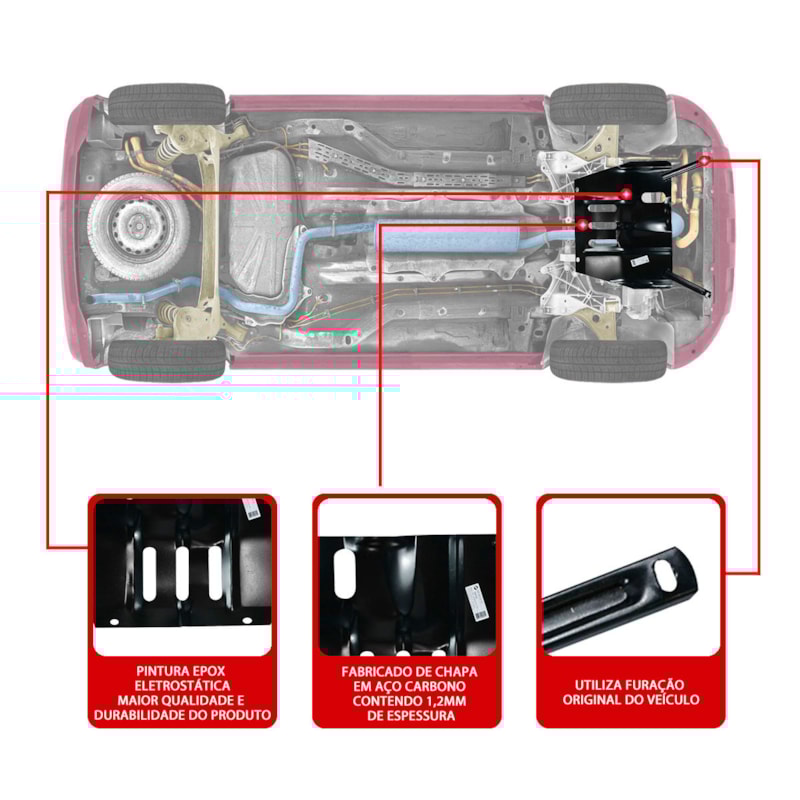 PINTURA EPOX ELETROSTÁTICA MAIOR QUALIDADE E DURABILIDADE DO PRODUTO

FABRICADO DE CHAPA EM AÇO CARBONO CONTENDO 1,2MM DE ESPESSURA

UTILIZA FURAÇÃO ORIGINAL DO VEÍCULO