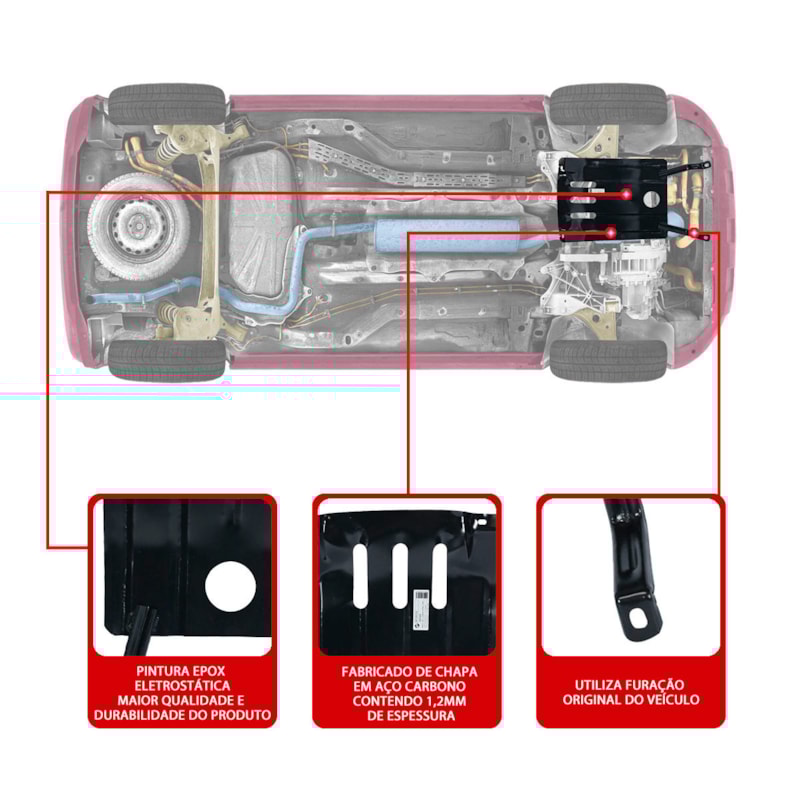 PINTURA EPOX ELETROSTÁTICA MAIOR QUALIDADE E DURABILIDADE DO PRODUTO

FABRICADO DE CHAPA EM AÇO CARBONO CONTENDO 1,2MM DE ESPESSURA

UTILIZA FURAÇÃO ORIGINAL DO VEÍCULO