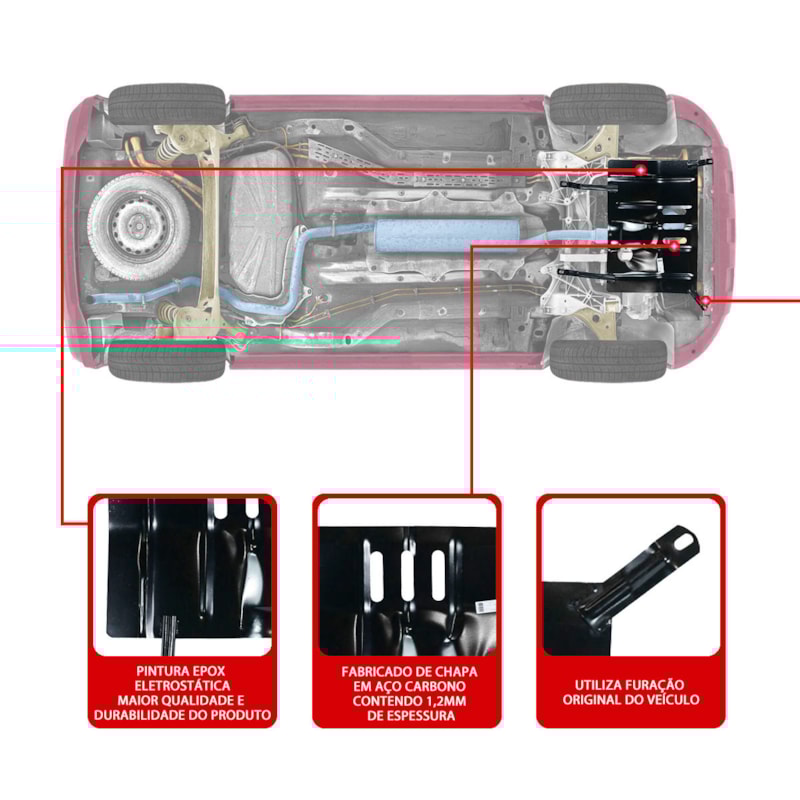 PINTURA EPOX ELETROSTÁTICA MAIOR QUALIDADE E DURABILIDADE DO PRODUTO

FABRICADO DE CHAPA EM AÇO CARBONO CONTENDO 1,2MM DE ESPESSURA

UTILIZA FURAÇÃO ORIGINAL DO VEÍCULO