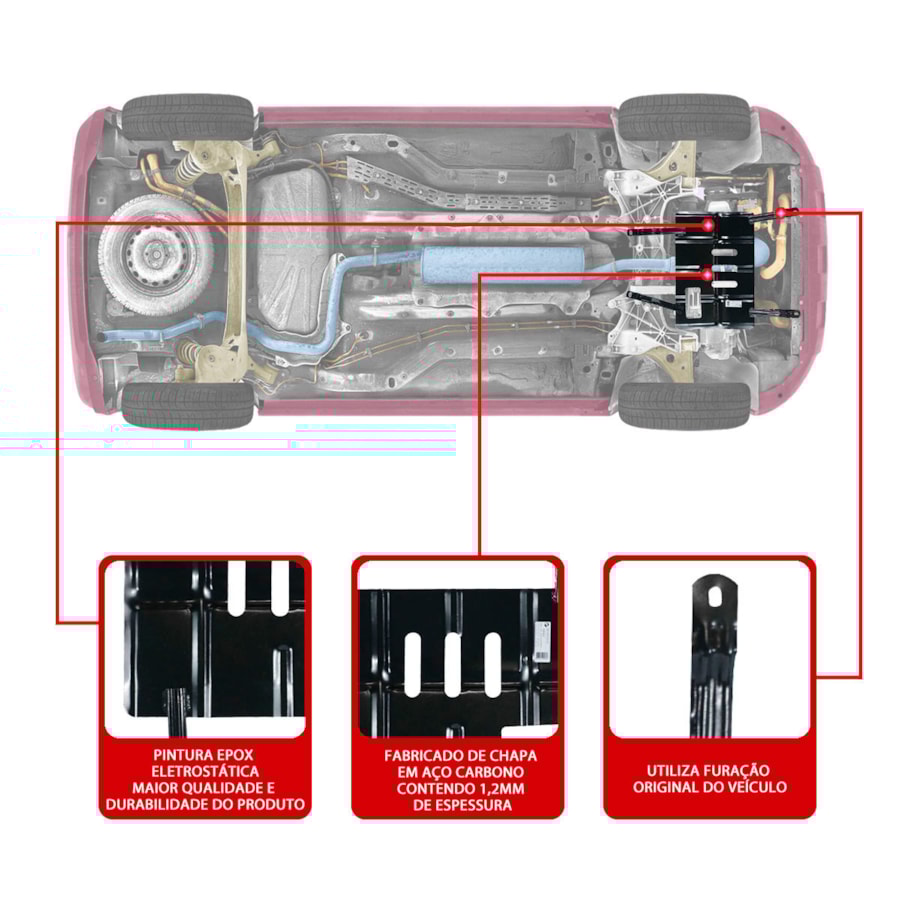 PINTURA EPOX ELETROSTÁTICA MAIOR QUALIDADE E DURABILIDADE DO PRODUTO

FABRICADO DE CHAPA EM AÇO CARBONO CONTENDO 1,2MM DE ESPESSURA

UTILIZA FURAÇÃO ORIGINAL DO VEÍCULO