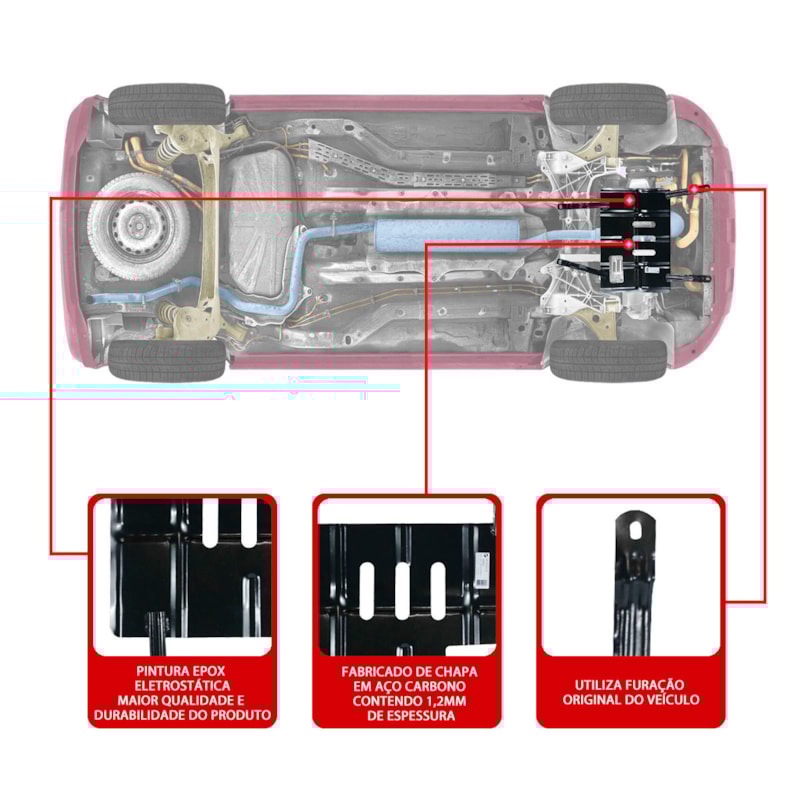 PINTURA EPOX ELETROSTÁTICA MAIOR QUALIDADE E DURABILIDADE DO PRODUTO

FABRICADO DE CHAPA EM AÇO CARBONO CONTENDO 1,2MM DE ESPESSURA

UTILIZA FURAÇÃO ORIGINAL DO VEÍCULO