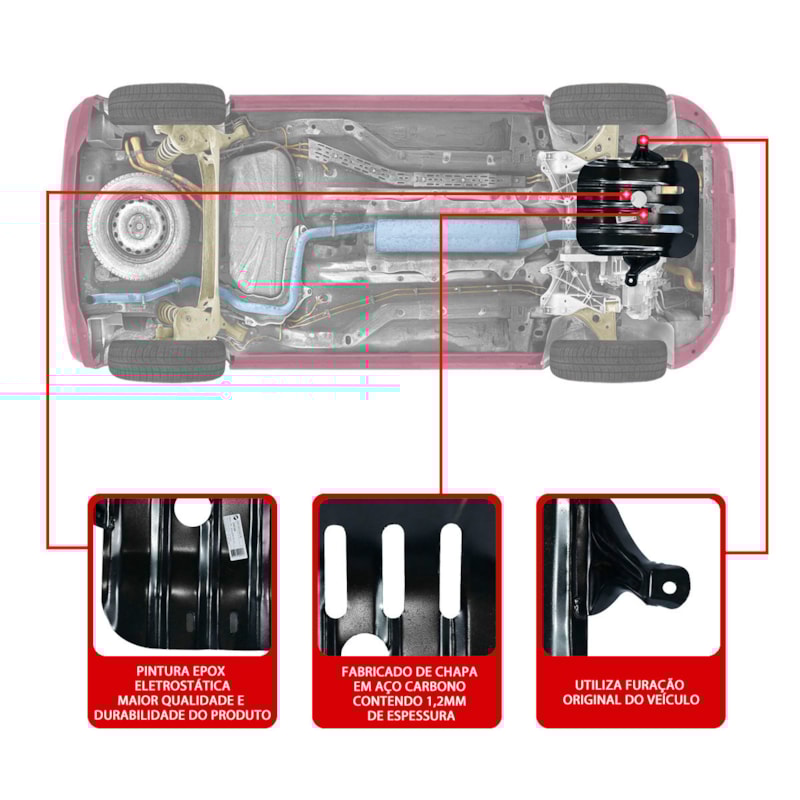 PINTURA EPOX ELETROSTÁTICA MAIOR QUALIDADE E DURABILIDADE DO PRODUTO

FABRICADO DE CHAPA EM AÇO CARBONO CONTENDO 1,2MM DE ESPESSURA

UTILIZA FURAÇÃO ORIGINAL DO VEÍCULO