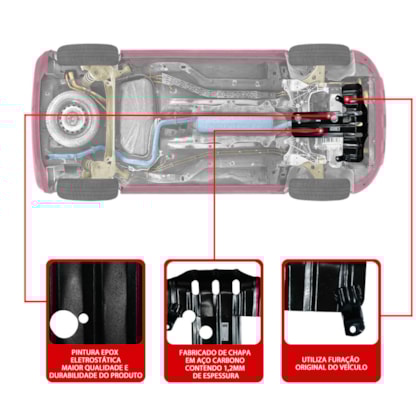 PINTURA EPOX ELETROSTÁTICA MAIOR QUALIDADE E DURABILIDADE DO PRODUTO

FABRICADO DE CHAPA EM AÇO CARBONO CONTENDO 1,2MM DE ESPESSURA

UTILIZA FURAÇÃO ORIGINAL DO VEÍCULO