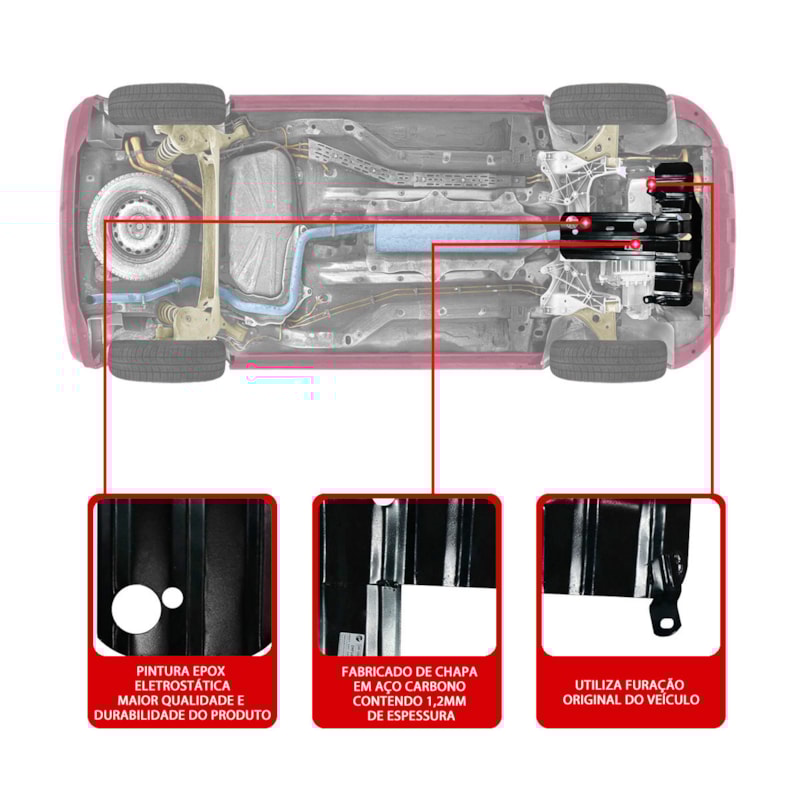 PINTURA EPOX ELETROSTÁTICA MAIOR QUALIDADE E DURABILIDADE DO PRODUTO

FABRICADO DE CHAPA EM AÇO CARBONO CONTENDO 1,2MM DE ESPESSURA

UTILIZA FURAÇÃO ORIGINAL DO VEÍCULO