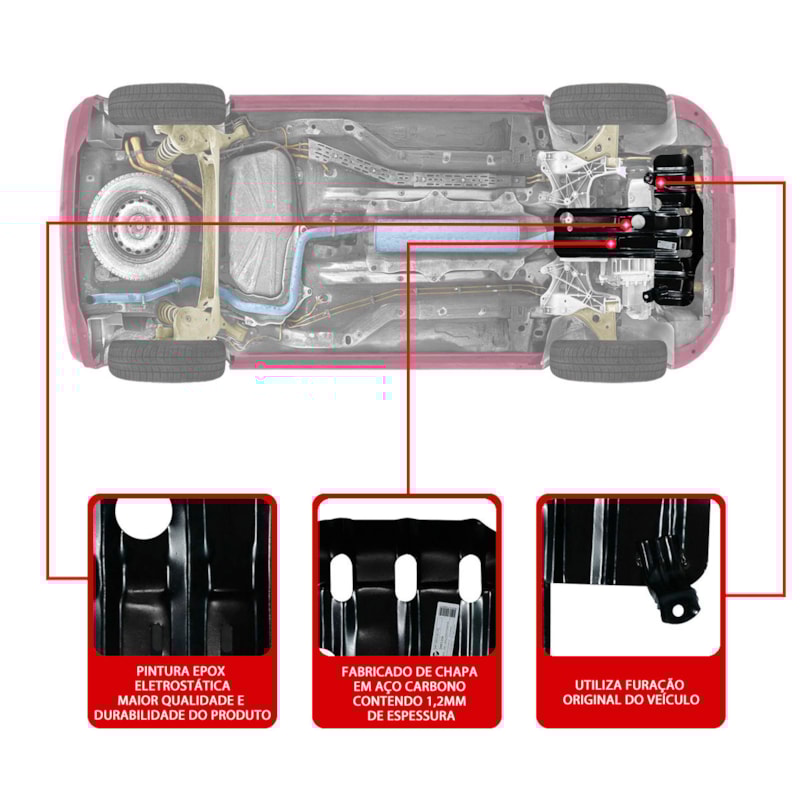 PINTURA EPOX ELETROSTÁTICA MAIOR QUALIDADE E DURABILIDADE DO PRODUTO

FABRICADO DE CHAPA EM AÇO CARBONO CONTENDO 1,2MM DE ESPESSURA

UTILIZA FURAÇÃO ORIGINAL DO VEÍCULO