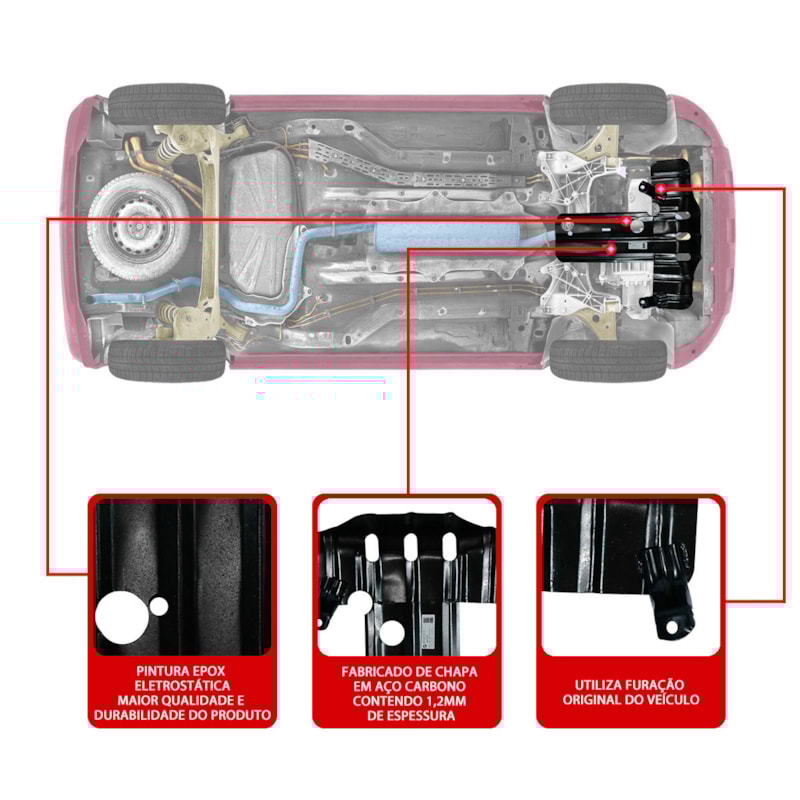 PINTURA EPOX ELETROSTÁTICA MAIOR QUALIDADE E DURABILIDADE DO PRODUTO

FABRICADO DE CHAPA EM AÇO CARBONO CONTENDO 1,2MM DE ESPESSURA

UTILIZA FURAÇÃO ORIGINAL DO VEÍCULO