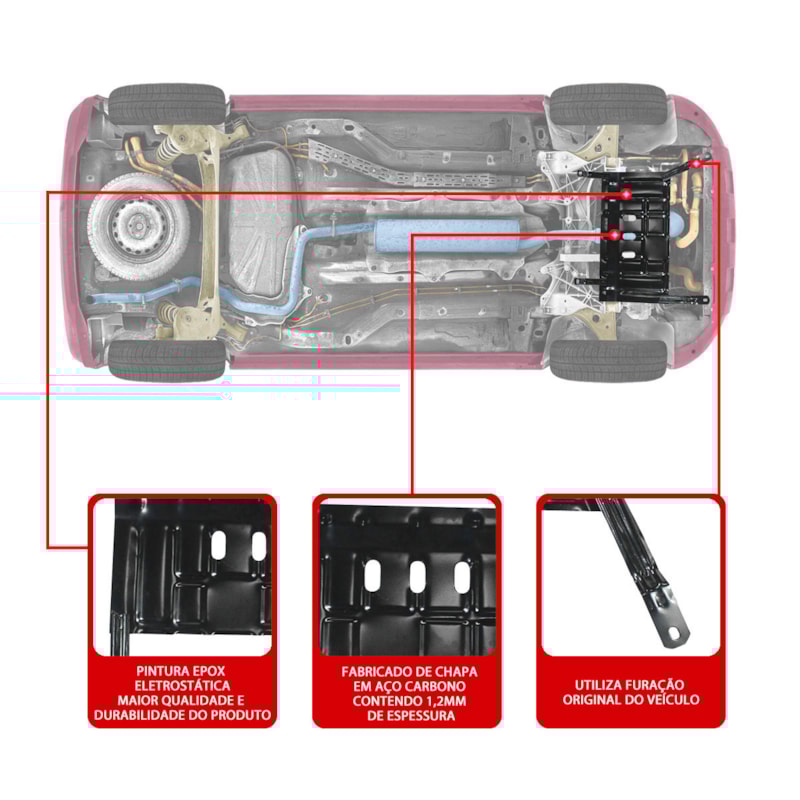 PINTURA EPOX ELETROSTÁTICA MAIOR QUALIDADE E DURABILIDADE DO PRODUTO

FABRICADO DE CHAPA EM AÇO CARBONO CONTENDO 1,2MM DE ESPESSURA

UTILIZA FURAÇÃO ORIGINAL DO VEÍCULO