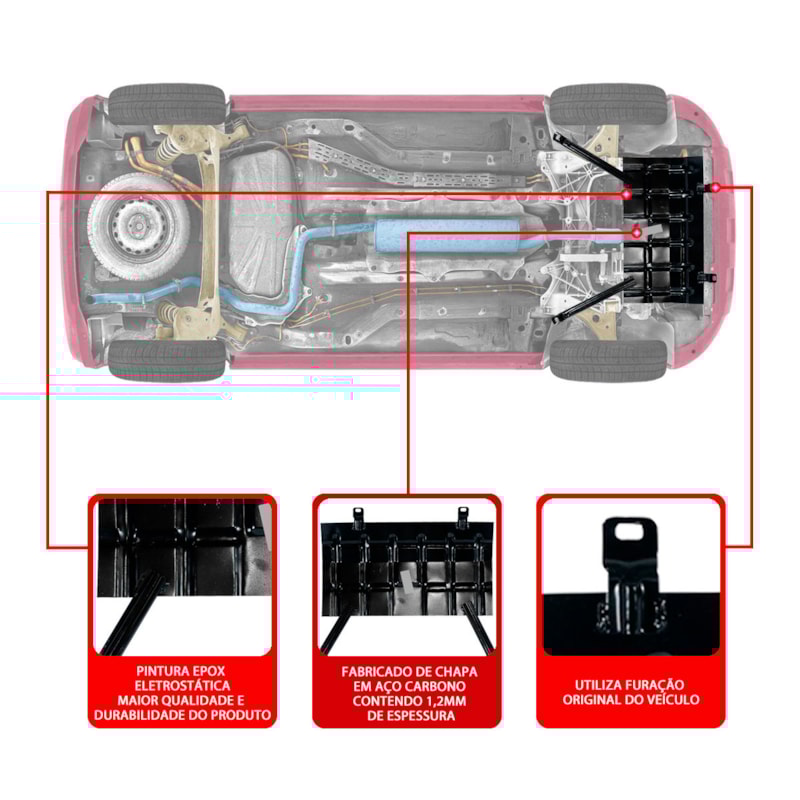 PINTURA EPOX ELETROSTÁTICA MAIOR QUALIDADE E DURABILIDADE DO PRODUTO

FABRICADO DE CHAPA EM AÇO CARBONO CONTENDO 1,2MM DE ESPESSURA

UTILIZA FURAÇÃO ORIGINAL DO VEÍCULO