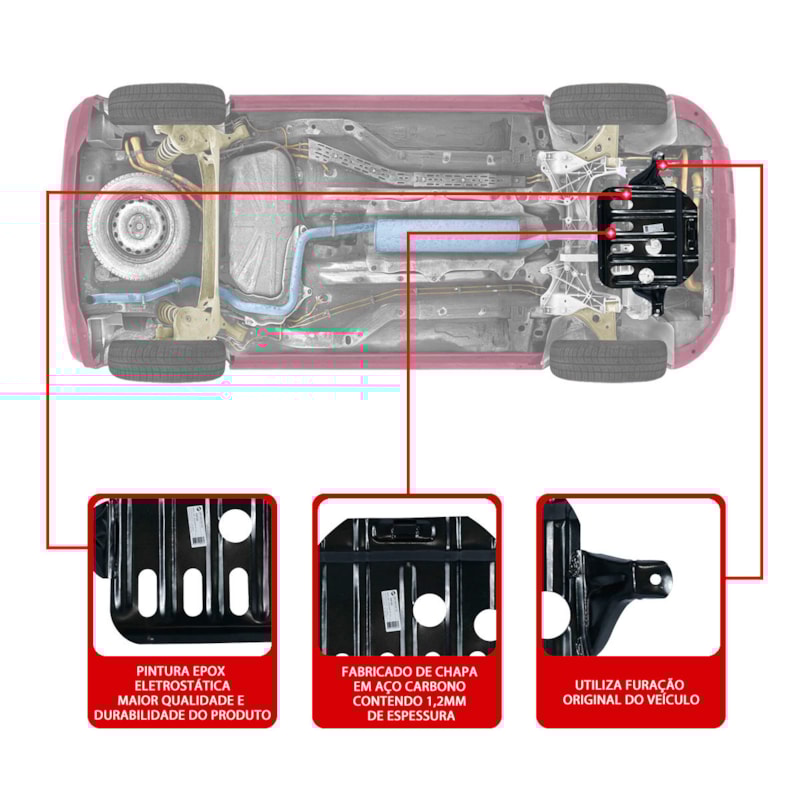 PINTURA EPOX ELETROSTÁTICA MAIOR QUALIDADE E DURABILIDADE DO PRODUTO

FABRICADO DE CHAPA EM AÇO CARBONO CONTENDO 1,2MM DE ESPESSURA

UTILIZA FURAÇÃO ORIGINAL DO VEÍCULO