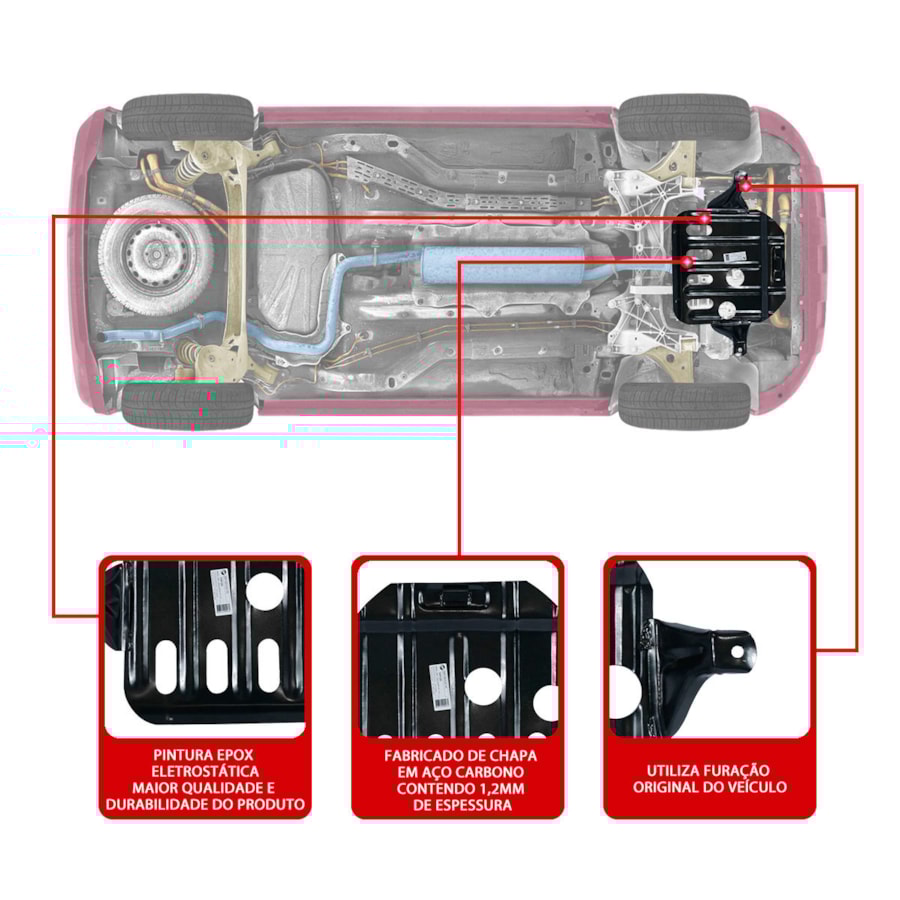 PINTURA EPOX ELETROSTÁTICA MAIOR QUALIDADE E DURABILIDADE DO PRODUTO

FABRICADO DE CHAPA EM AÇO CARBONO CONTENDO 1,2MM DE ESPESSURA

UTILIZA FURAÇÃO ORIGINAL DO VEÍCULO