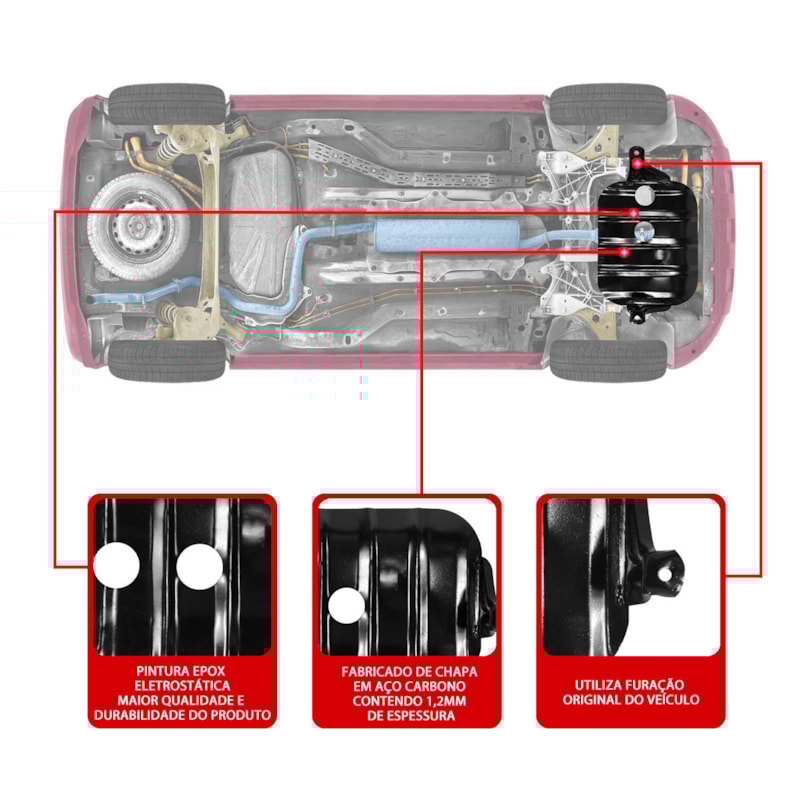 PINTURA EPOX ELETROSTÁTICA MAIOR QUALIDADE E DURABILIDADE DO PRODUTO

FABRICADO DE CHAPA EM AÇO CARBONO CONTENDO 1,2MM DE ESPESSURA

UTILIZA FURAÇÃO ORIGINAL DO VEÍCULO