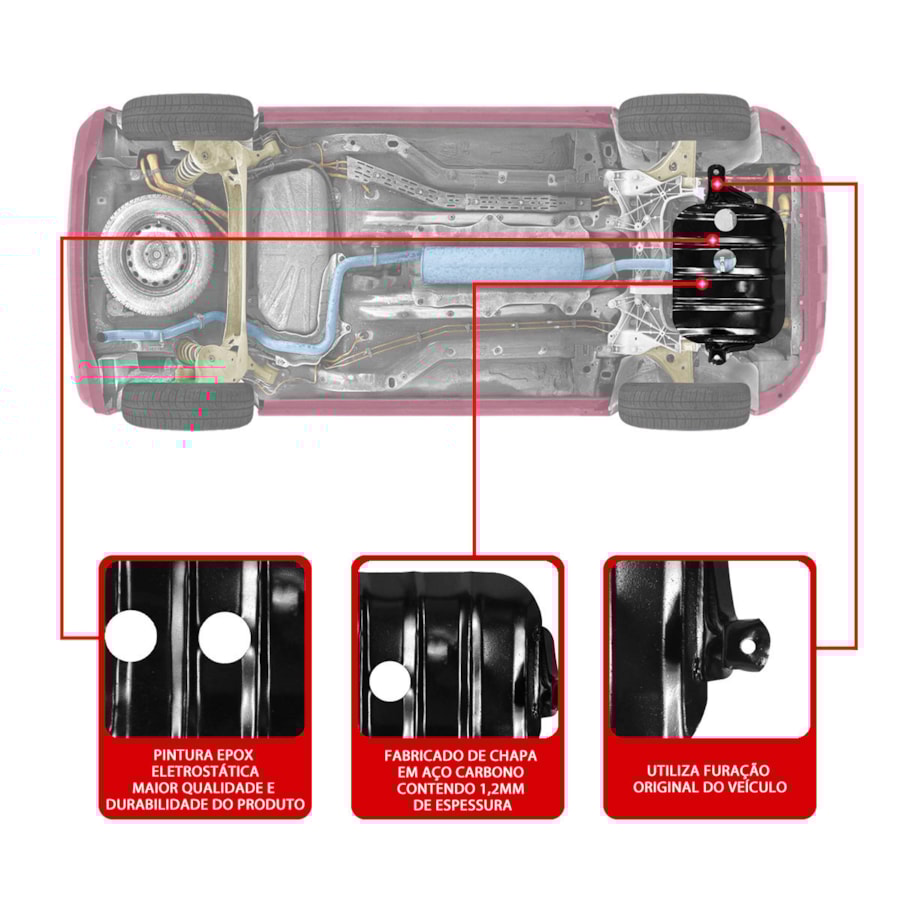 PINTURA EPOX ELETROSTÁTICA MAIOR QUALIDADE E DURABILIDADE DO PRODUTO

FABRICADO DE CHAPA EM AÇO CARBONO CONTENDO 1,2MM DE ESPESSURA

UTILIZA FURAÇÃO ORIGINAL DO VEÍCULO