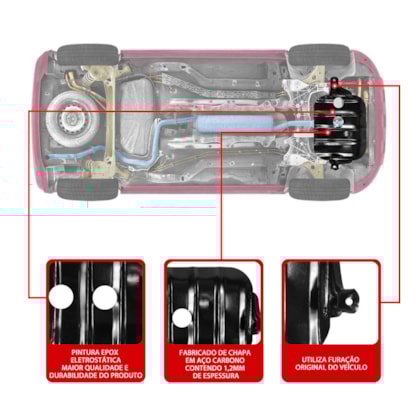 PINTURA EPOX ELETROSTÁTICA MAIOR QUALIDADE E DURABILIDADE DO PRODUTO

FABRICADO DE CHAPA EM AÇO CARBONO CONTENDO 1,2MM DE ESPESSURA

UTILIZA FURAÇÃO ORIGINAL DO VEÍCULO